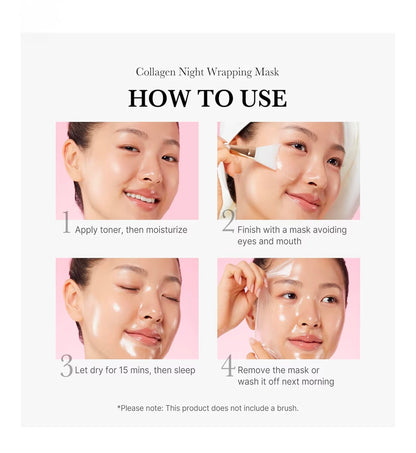 Collagen Night Wrapping Mask

HOW TO USE

1 Apply toner, then moisturize

2 Finish with a mask avoiding eyes and mouth

3 Let dry for 15 mins, then sleep

4 Remove the mask or wash it off next morning

*Please note: This product does not include a brush.