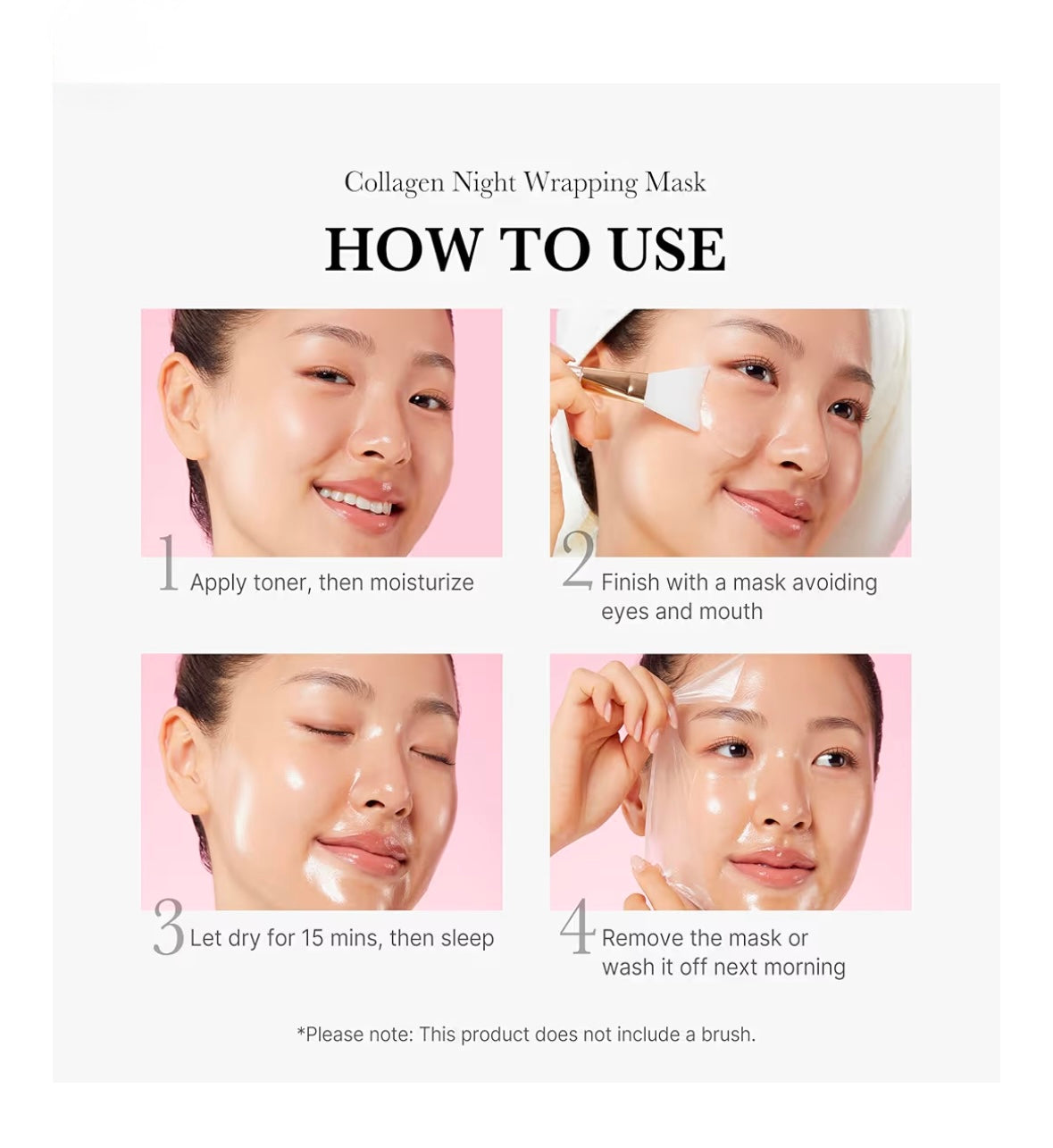 Collagen Night Wrapping Mask

HOW TO USE

1 Apply toner, then moisturize

2 Finish with a mask avoiding eyes and mouth

3 Let dry for 15 mins, then sleep

4 Remove the mask or wash it off next morning

*Please note: This product does not include a brush.