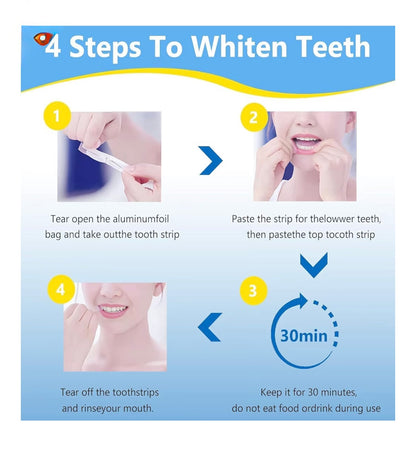 4 Steps To Whiten Teeth

1

Tear open the aluminumfoil bag and take outthe tooth strip

2

Paste the strip for thelowwer teeth, then pastethe top tocoth strip

3

30min

Keep it for 30 minutes, do not eat food ordrink during use

4

Tear off the toothstrips and rinseyour mouth.