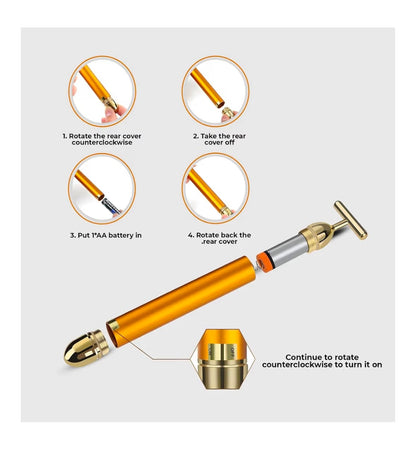 1. Rotate the rear cover counterclockwise

2. Take the rear cover off

3. Put 1*AA battery in

4. Rotate back the .rear cover

Continue to rotate counterclockwise to turn it on